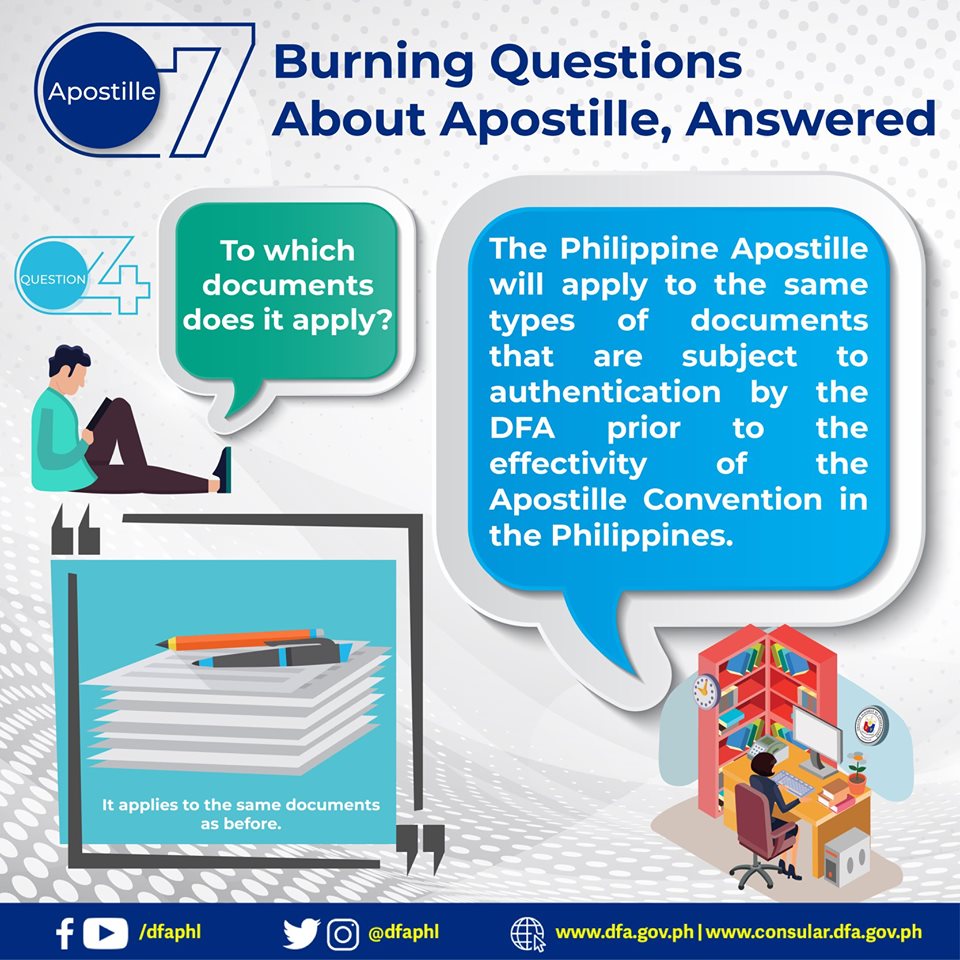 Apostille 7 Burning Questions About Apostille, Answered

QUESTION 4

To which documents does it apply?

The Philippine Apostille will apply to the same types of documents that are subject to authentication by the DFA prior to the effectivity of the Apostille Convention in the Philippines.

It applies to the same documents as before.

/dfaphl @dfaphl www.dfa.gov.ph | www.consular.dfa.gov.ph